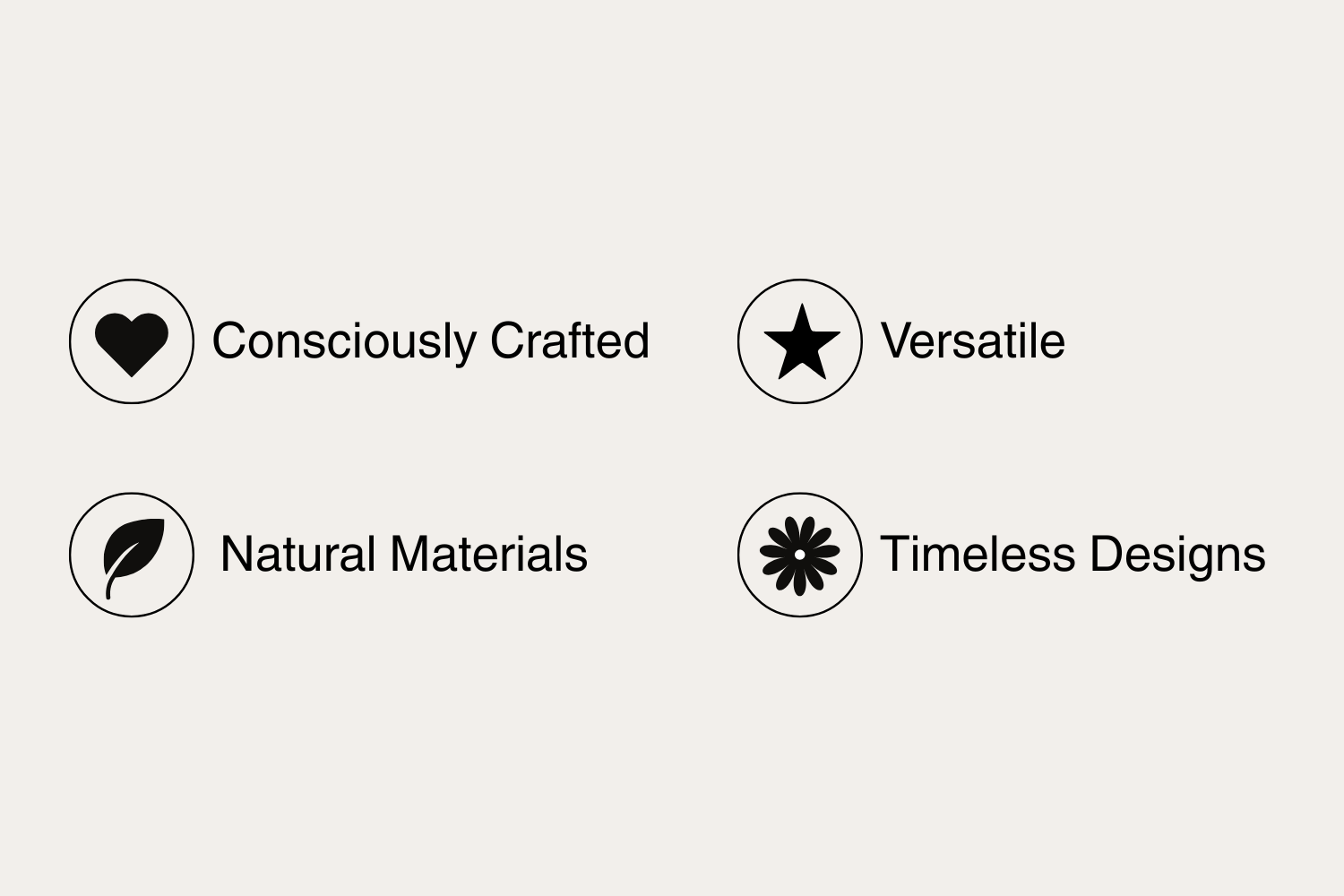 Consciously Crafted

Natural Materials

Versatile

Timeless Designs